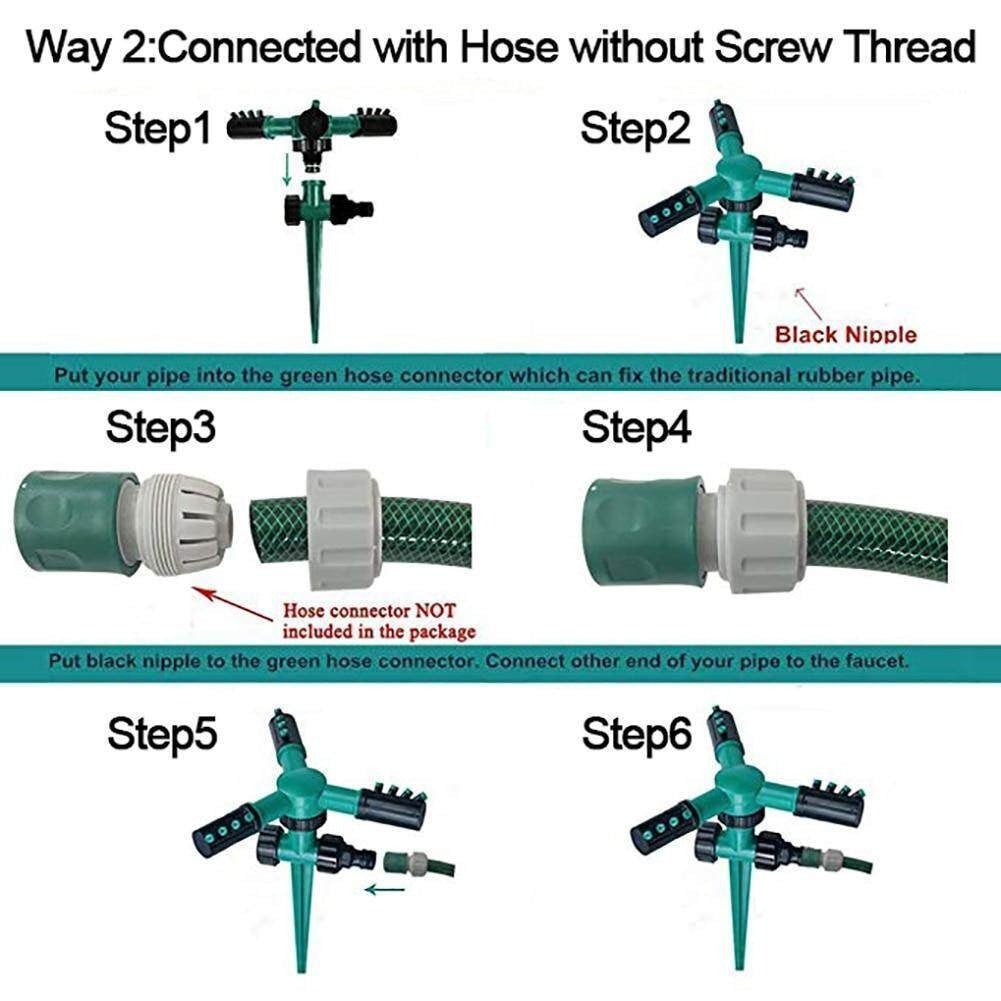 Way 2:Connected with Hose without Screw Thread

Step1

Step2

Black Nipple

Put your pipe into the green hose connector which can fix the traditional rubber pipe.

Step3

Step4

Hose connector NOT included in the package

Put black nipple to the green hose connector. Connect other end of your pipe to the faucet.

Step5

Step6